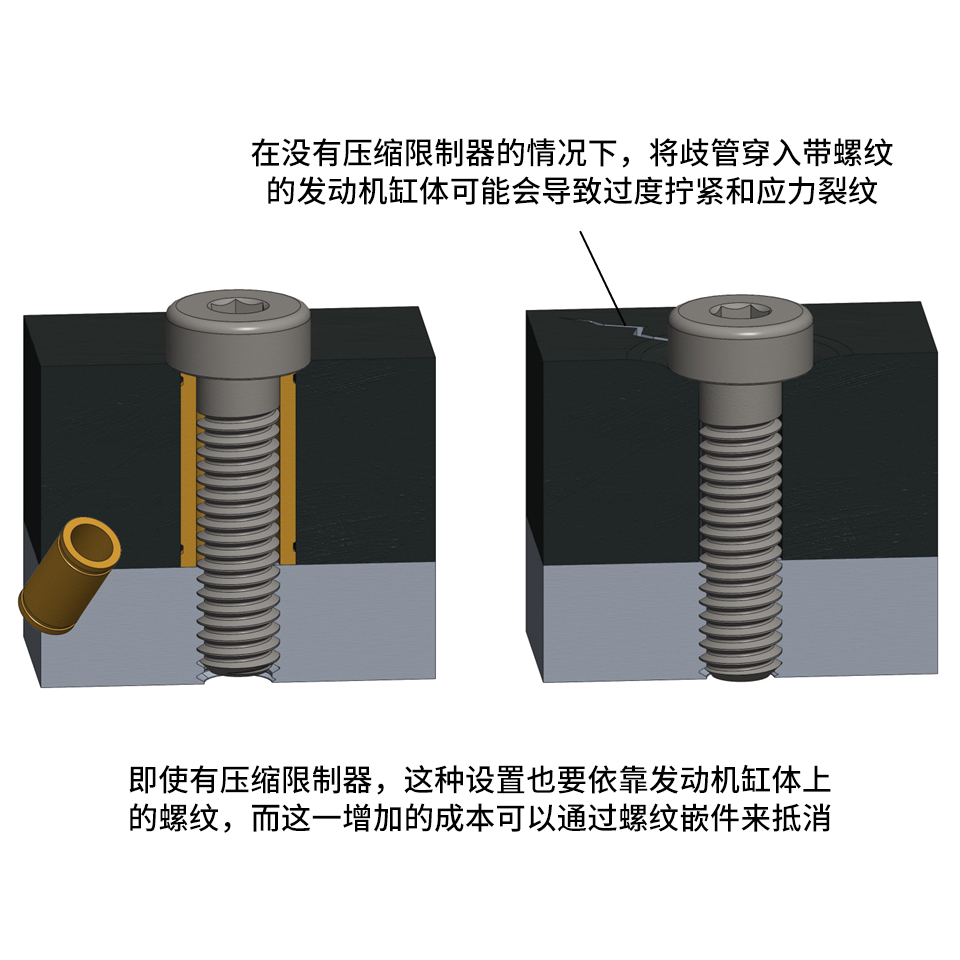 在没有压缩限制器的情况下，将歧管穿入带螺纹的发动机缸体可能会导致过度拧紧和应力裂纹

即使有压缩限制器，这种设置也要依靠发动机缸体上的螺纹，而这一增加的成本可以通过螺纹嵌件来抵消